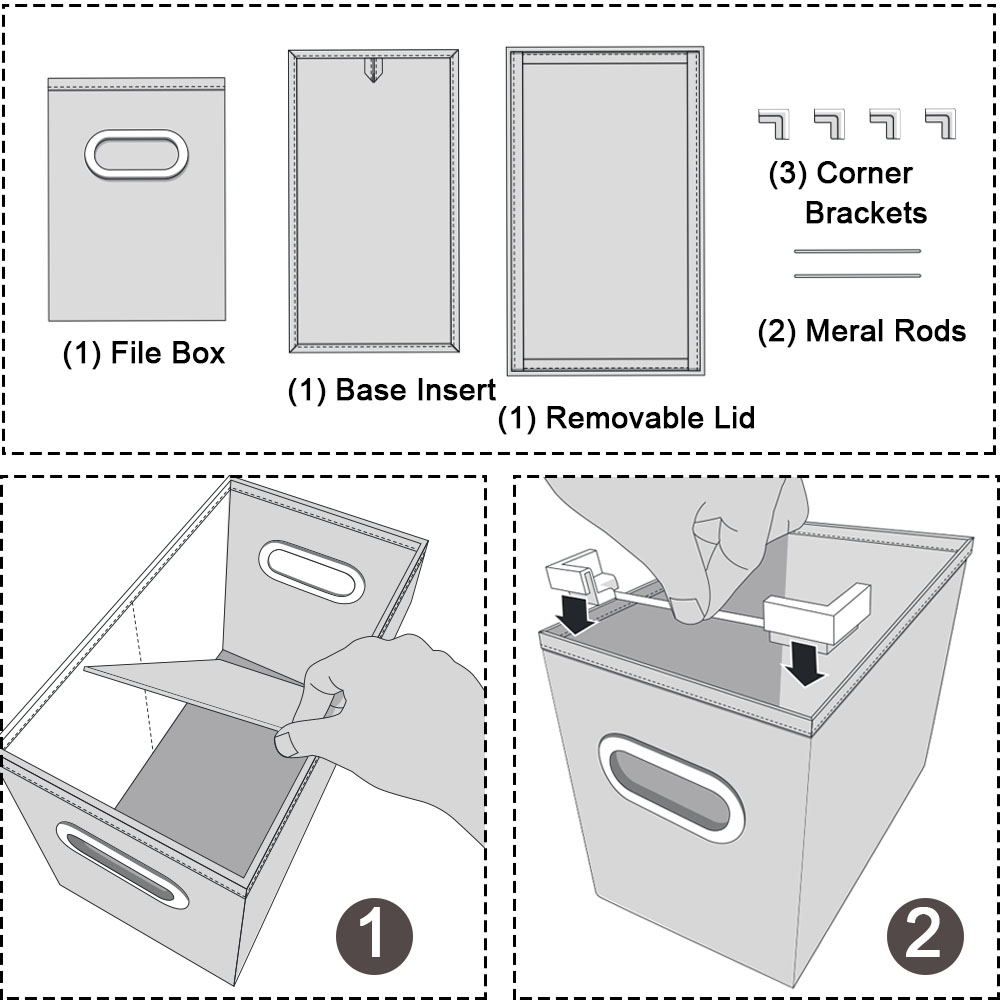 (1) File Box

(1) Base Insert

(1) Removable Lid

(3) Corner Brackets

(2) Meral Rods

1

2